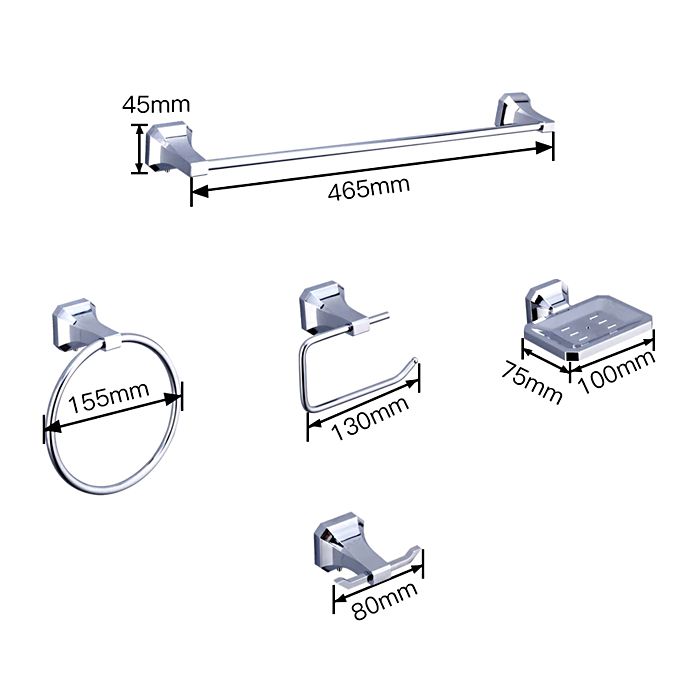 45mm
465mm
155mm
130mm
75mm
100mm
80mm